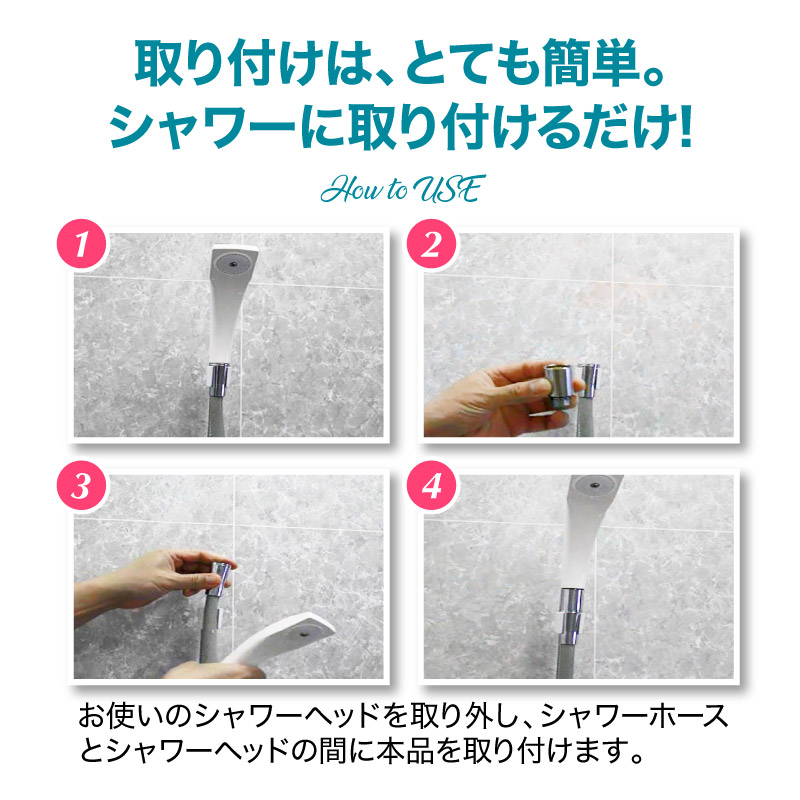 取り付けは、とても簡単。
シャワーに取り付けるだけ!

How to USE

1

2

3

4

お使いのシャワーヘッドを取り外し、シャワーホースとシャワーヘッドの間に本品を取り付けます。